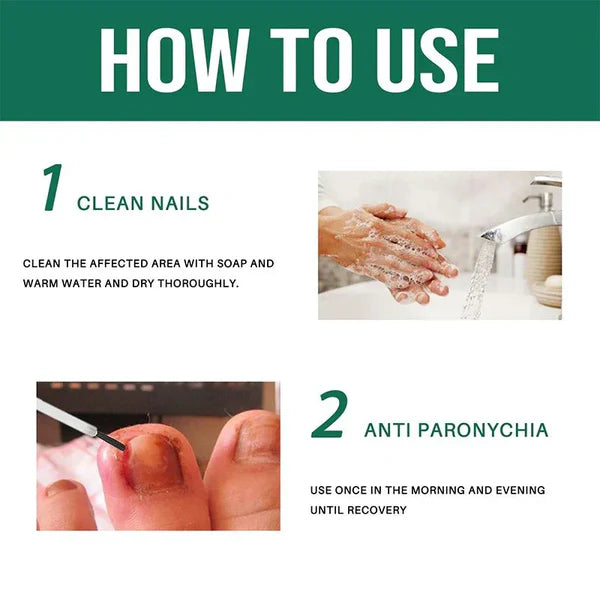 HOW TO USE

1 CLEAN NAILS

CLEAN THE AFFECTED AREA WITH SOAP AND WARM WATER AND DRY THOROUGHLY.

2 ANTI PARONYCHIA

USE ONCE IN THE MORNING AND EVENING UNTIL RECOVERY